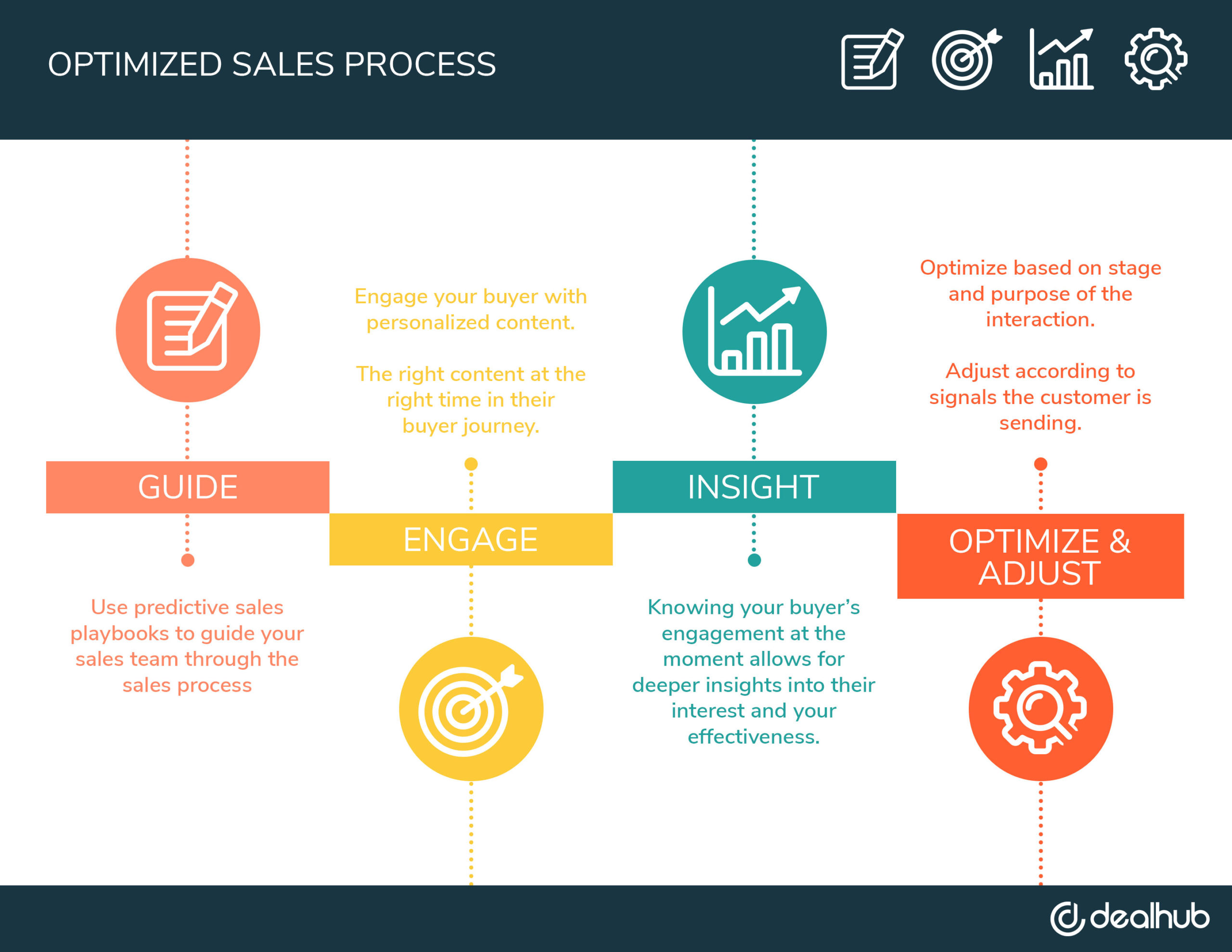 OPTIMIZED SALES PROCESS

GUIDE

Use predictive sales playbooks to guide your sales team through the sales process

Engage your buyer with personalized content.

The right content at the right time in their buyer journey.

ENGAGE

INSIGHT

Knowing your buyer's engagement at the moment allows for deeper insights into their interest and your effectiveness.

Optimize based on stage and purpose of the interaction.

Adjust according to signals the customer is sending.

OPTIMIZE & ADJUST

dealhub