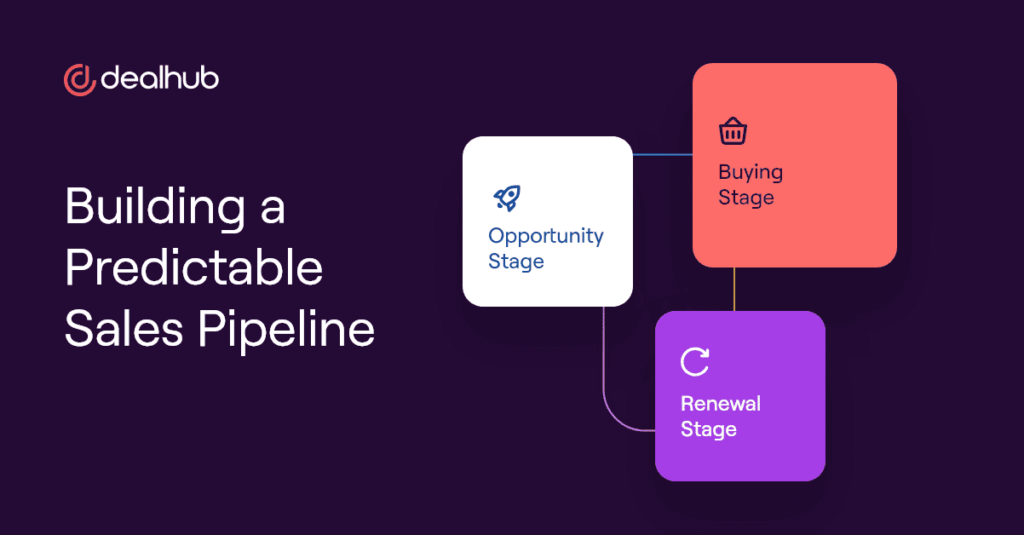 dealhub

Building a Predictable Sales Pipeline

Opportunity Stage

Buying Stage

Renewal Stage