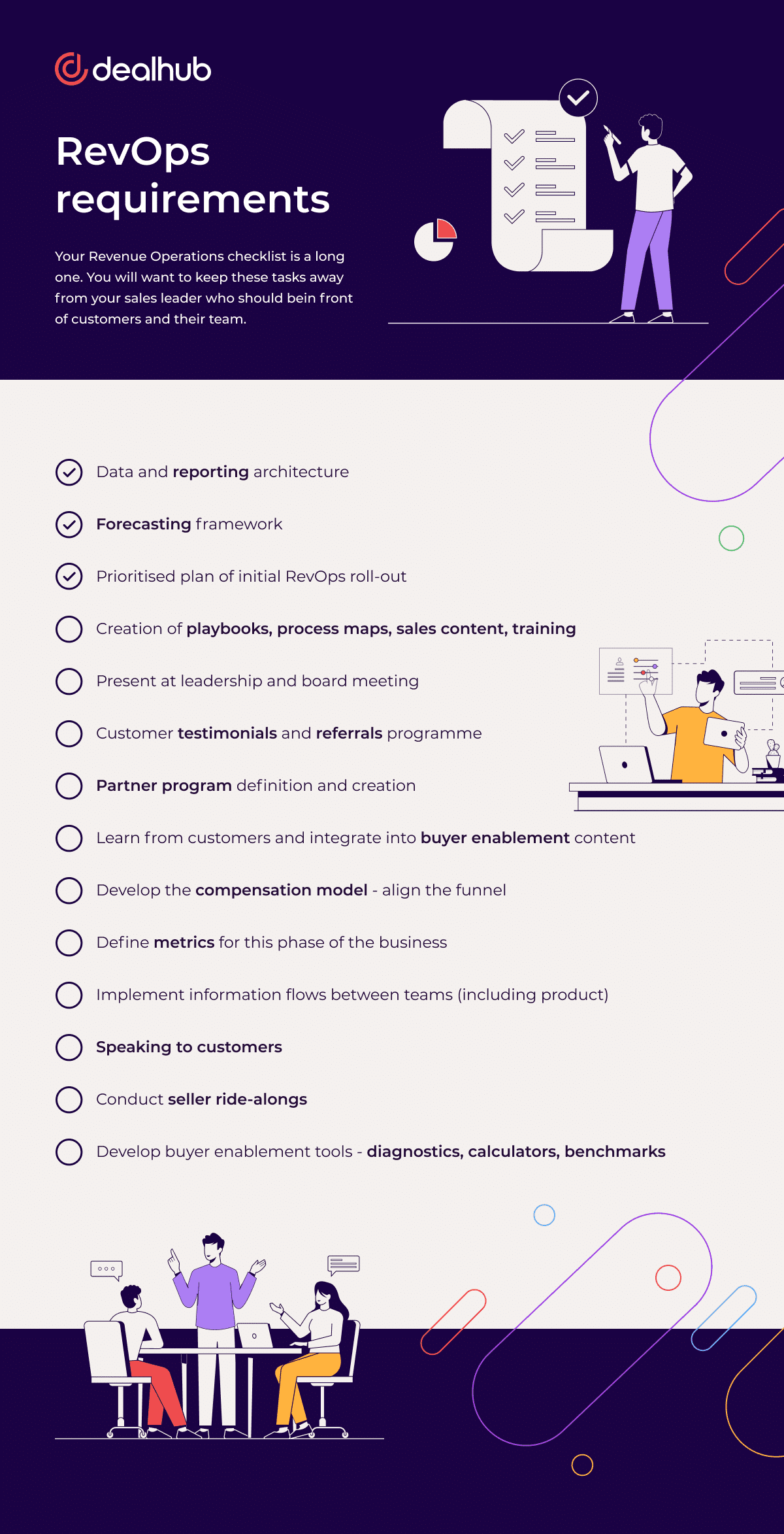 dealhub

RevOps requirements

Your Revenue Operations checklist is a long one. You will want to keep these tasks away from your sales leader who should bein front of customers and their team.

Data and reporting architecture

Forecasting framework

Prioritised plan of initial RevOps roll-out

Creation of playbooks, process maps, sales content, training

Present at leadership and board meeting

Customer testimonials and referrals programme

Partner program definition and creation

Learn from customers and integrate into buyer enablement content

Develop the compensation model - align the funnel

Define metrics for this phase of the business

Implement information flows between teams (including product)

Speaking to customers

Conduct seller ride-alongs

Develop buyer enablement tools - diagnostics, calculators, benchmarks